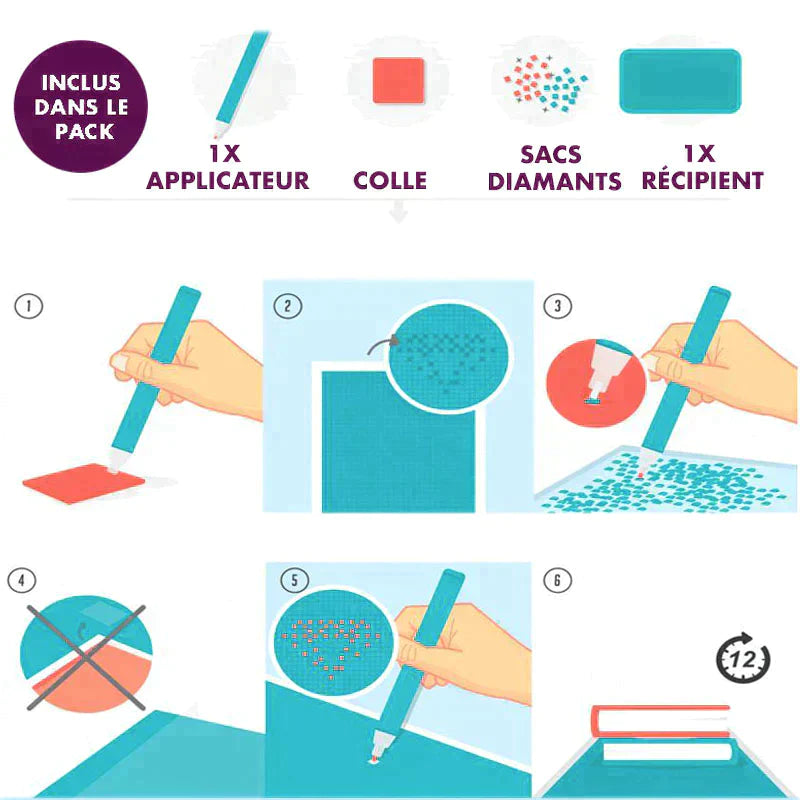 INCLUS DANS LE PACK

1X APPLICATEUR

COLLE

SACS DIAMANTS

1X RÉCIPIENT

1

2

3

4

5

6

12