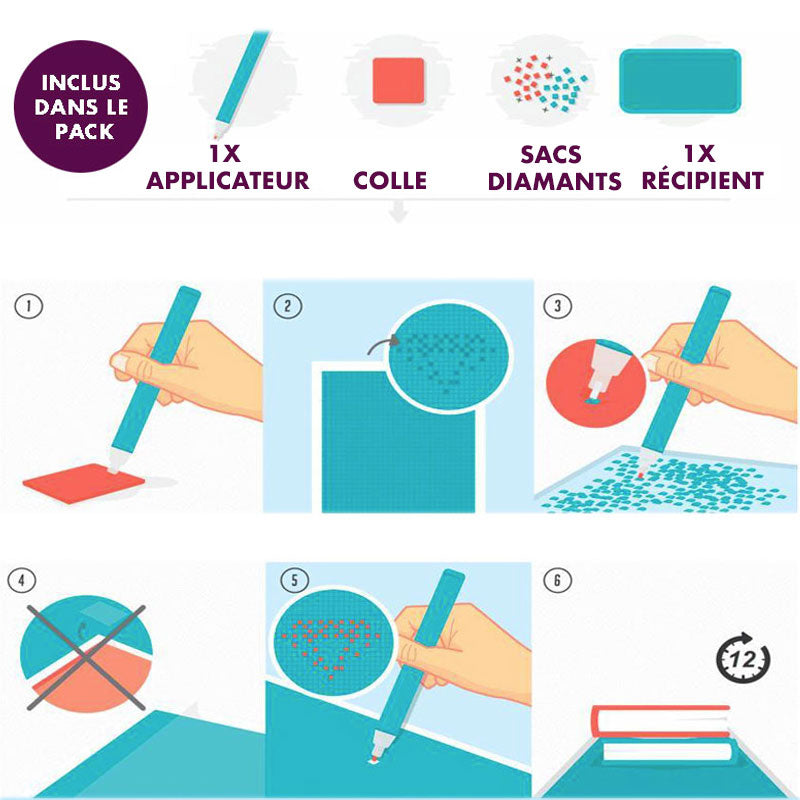 INCLUS DANS LE PACK

1X APPLICATEUR

COLLE

SACS DIAMANTS

1X RÉCIPIENT

1

2

3

4

5

6

12