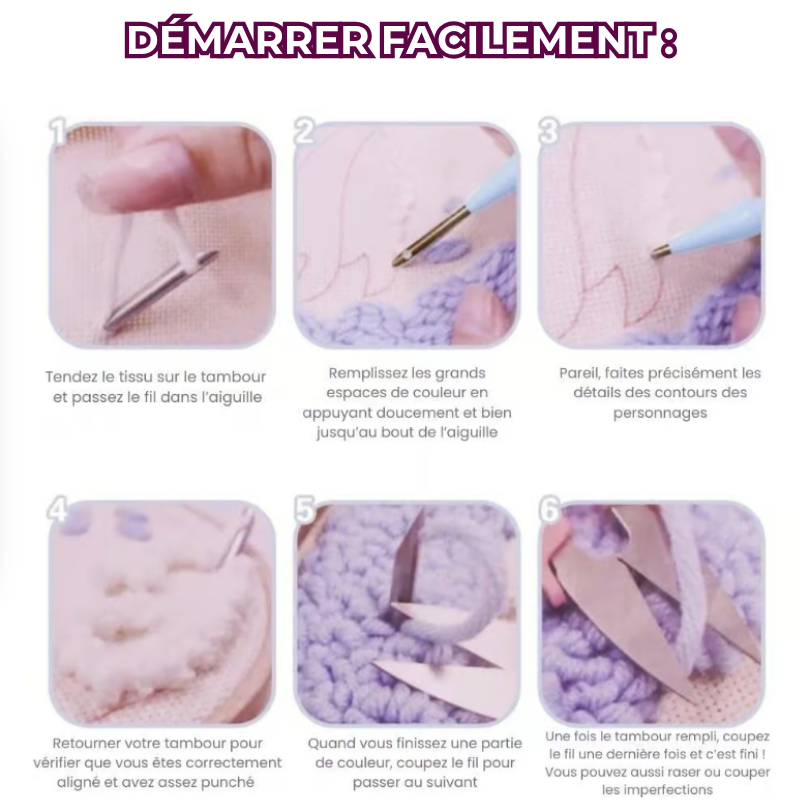 DÉMARRER FACILEMENT :

1

Tendez le tissu sur le tambour et passez le fil dans l'aiguille

2

Remplissez les grands espaces de couleur en appuyant doucement et bien jusqu'au bout de l'aiguille

3

Pareil, faites précisément les détails des contours des personnages

4

Retourner votre tambour pour vérifier que vous êtes correctement aligné et avez assez punché

5

Quand vous finissez une partie de couleur, coupez le fil pour passer au suivant

6

Une fois le tambour rempli, coupez le fil une dernière fois et c'est fini ! Vous pouvez aussi raser ou couper les imperfections