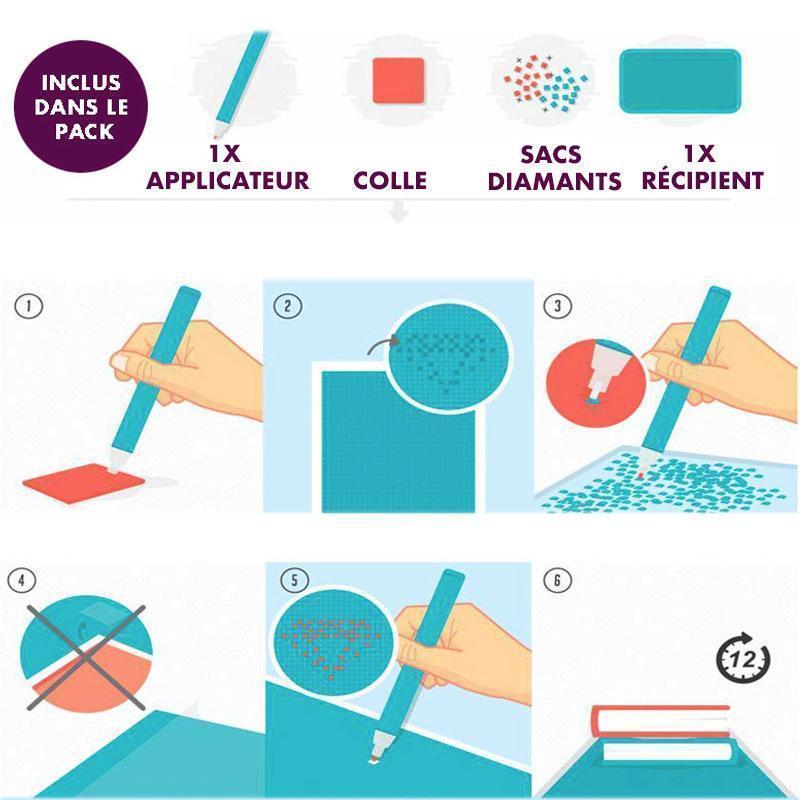 INCLUS DANS LE PACK

1X APPLICATEUR

COLLE

SACS DIAMANTS

1X RÉCIPIENT

1

2

3

4

5

6

12